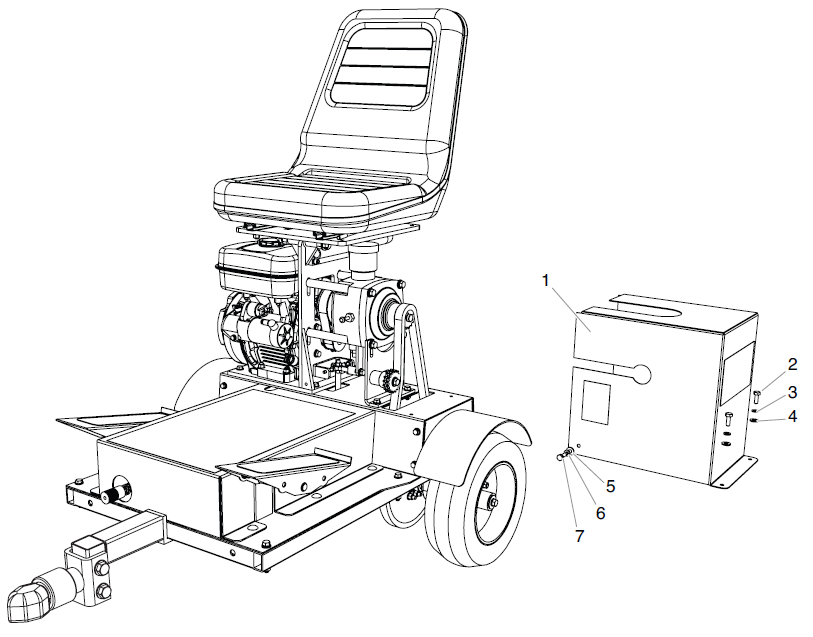 1
2
3
4
5
6
7